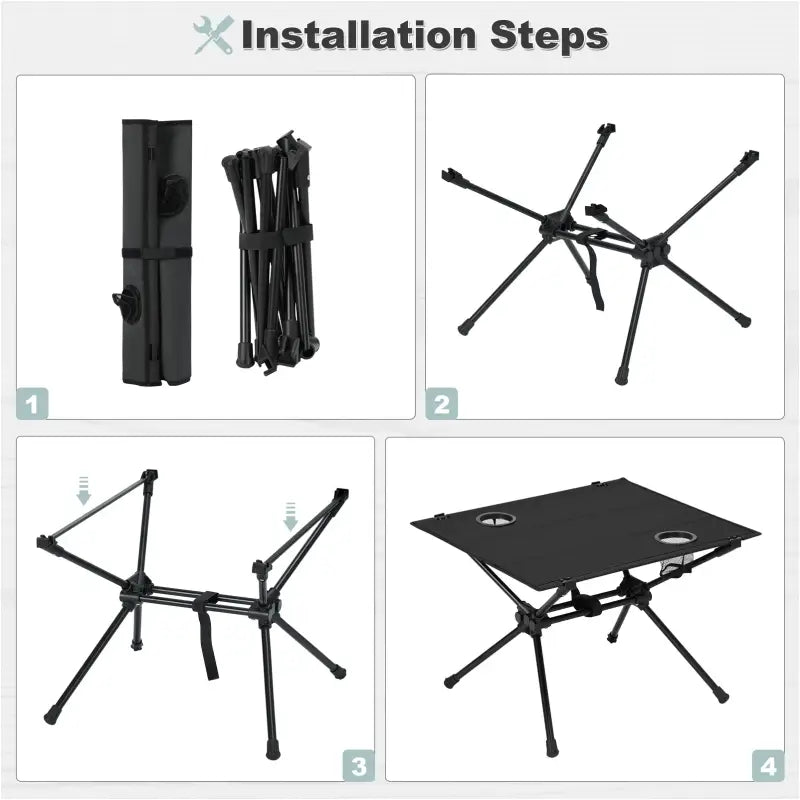 Installation Steps

1

2

3

4