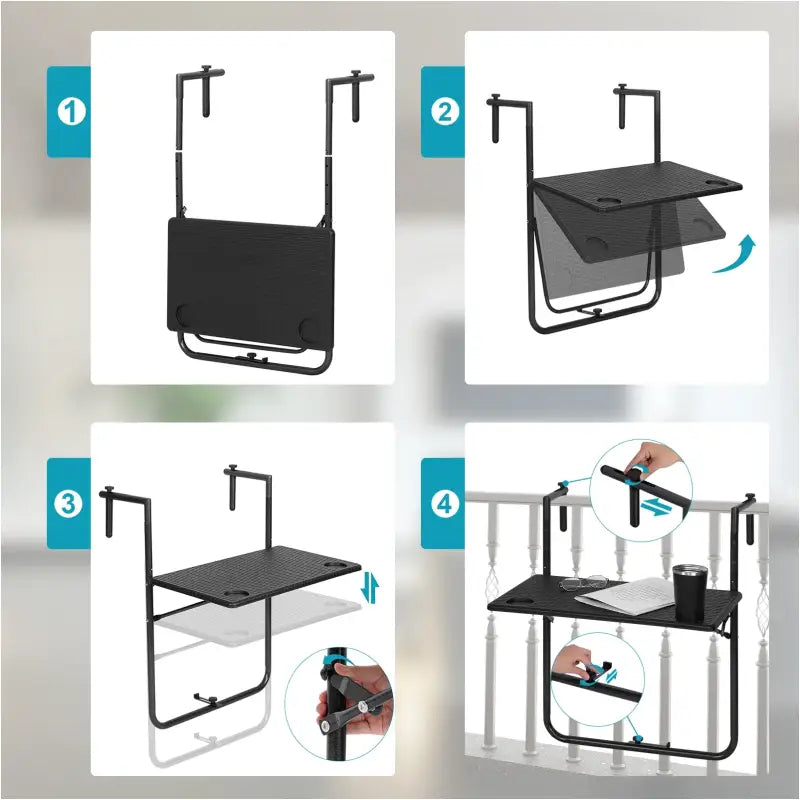 1

2

3

4